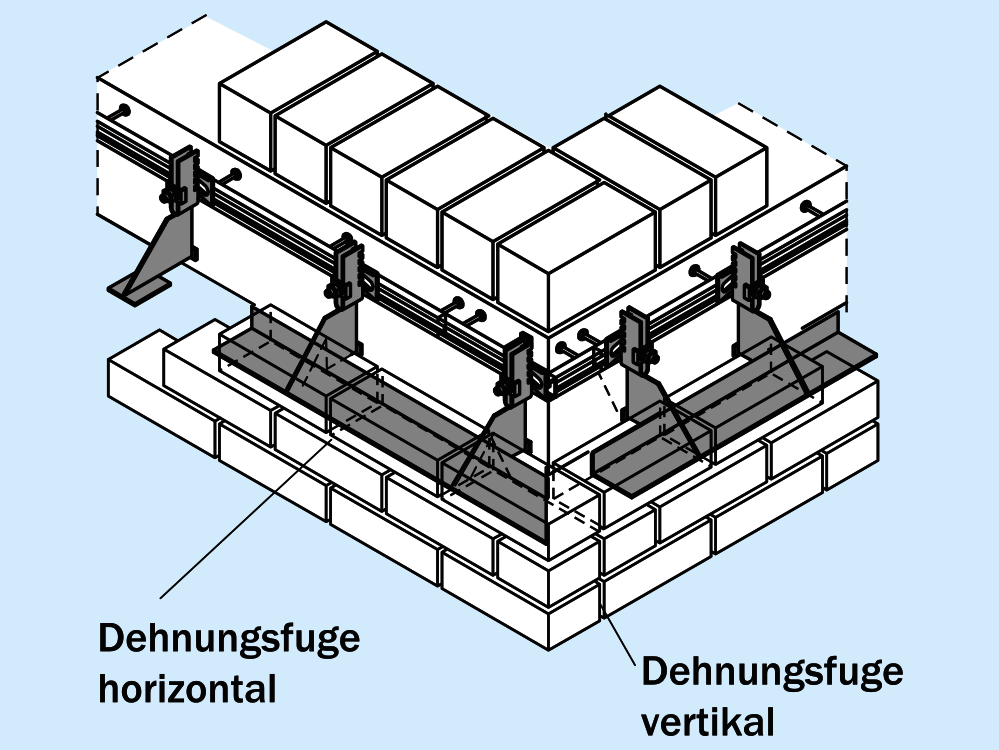 Dehnungsfuge
horizontal

Dehnungsfuge
vertikal