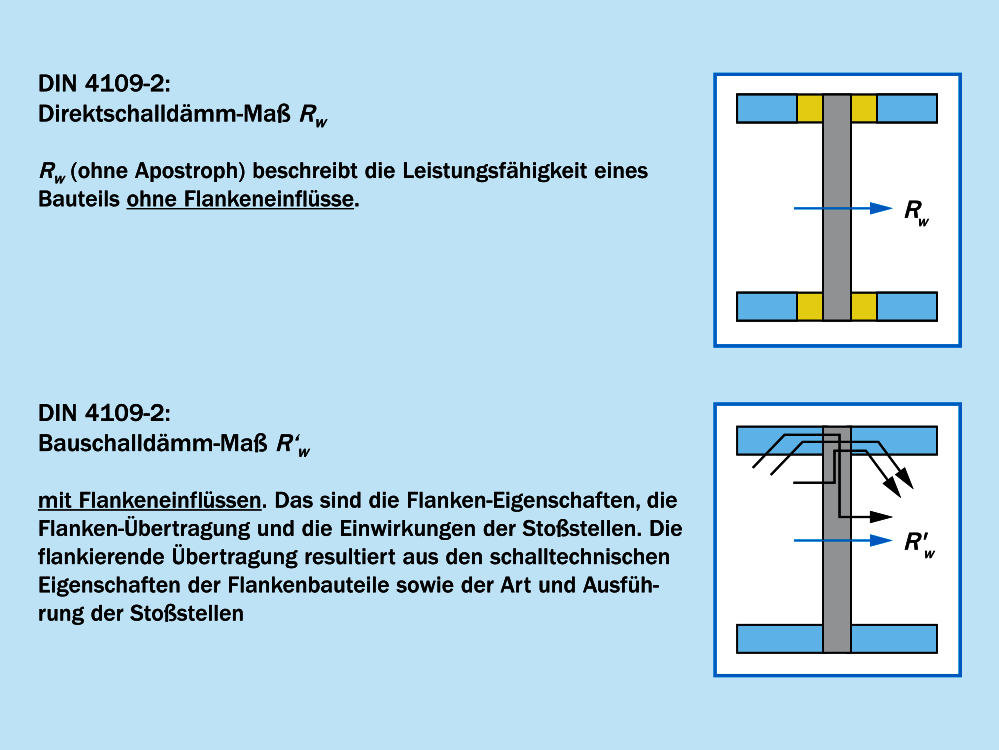 DIN 4109-2:
Direktschalldämm-Maß $R_w$

$R_w$ (ohne Apostroph) beschreibt die Leistungsfähigkeit eines Bauteils ohne Flankeneinflüsse.

$R_w$

DIN 4109-2:
Bauschalldämm-Maß $R'_w$

mit Flankeneinflüssen. Das sind die Flanken-Eigenschaften, die Flanken-Übertragung und die Einwirkungen der Stoßstellen. Die flankierende Übertragung resultiert aus den schalltechnischen Eigenschaften der Flankenbauteile sowie der Art und Ausführung der Stoßstellen

$R'_w$