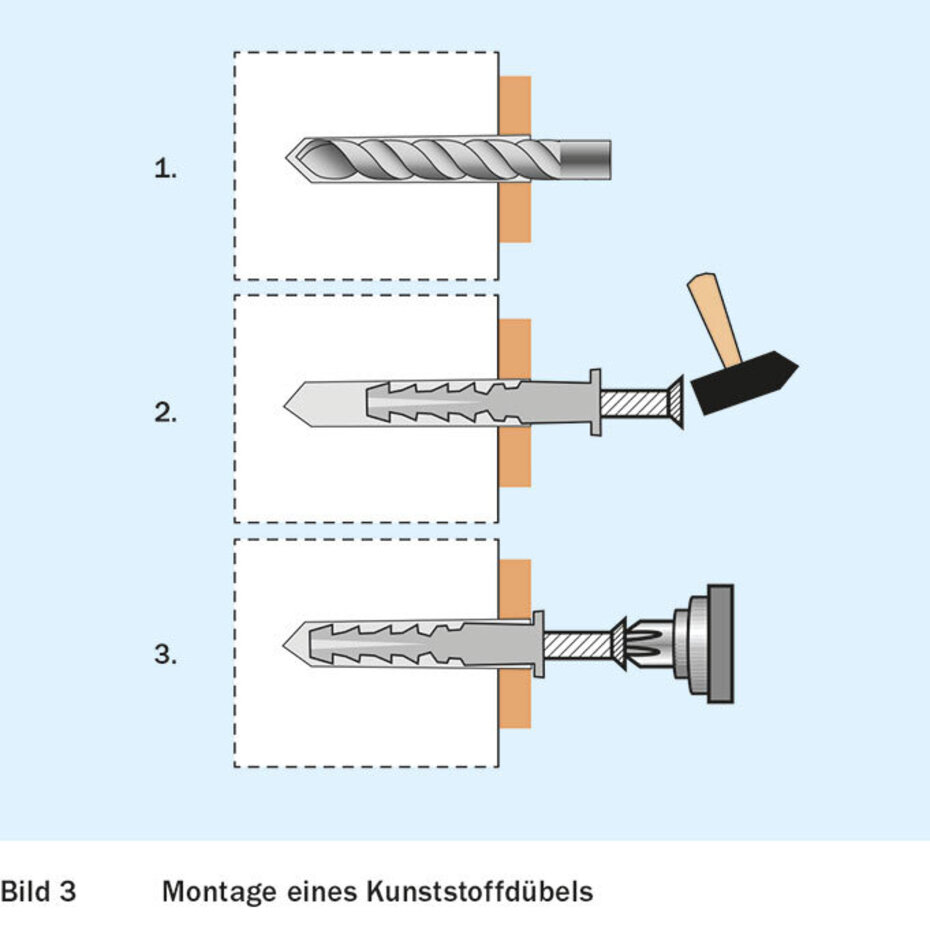 1.

2.

3.

Bild 3 Montage eines Kunststoffdübels