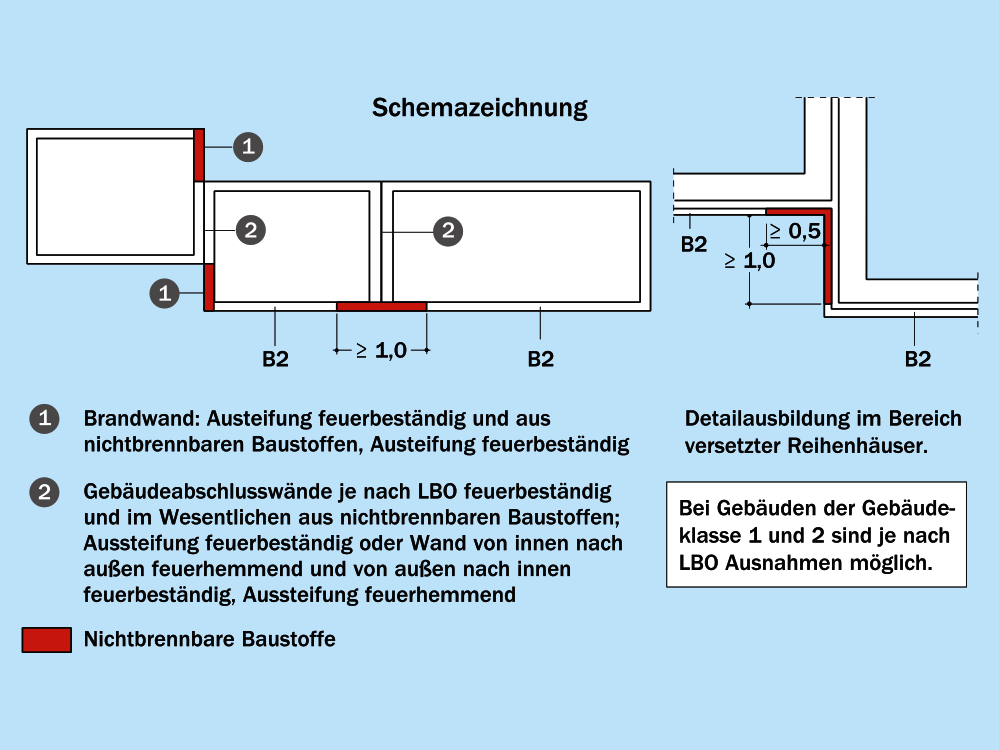 Schemazeichnung

1

2

2

1

B2

≥ 1,0

B2

B2

≥ 0,5

≥ 1,0

B2

1 Brandwand: Austeifung feuerbeständig und aus nichtbrennbaren Baustoffen, Austeifung feuerbeständig

2 Gebäudeabschlusswände je nach LBO feuerbeständig und im Wesentlichen aus nichtbrennbaren Baustoffen; Aussteifung feuerbeständig oder Wand von innen nach außen feuerhemmend und von außen nach innen feuerbeständig, Aussteifung feuerhemmend

Nichtbrennbare Baustoffe

Detailausbildung im Bereich versetzter Reihenhäuser.

Bei Gebäuden der Gebäudeklasse 1 und 2 sind je nach LBO Ausnahmen möglich.