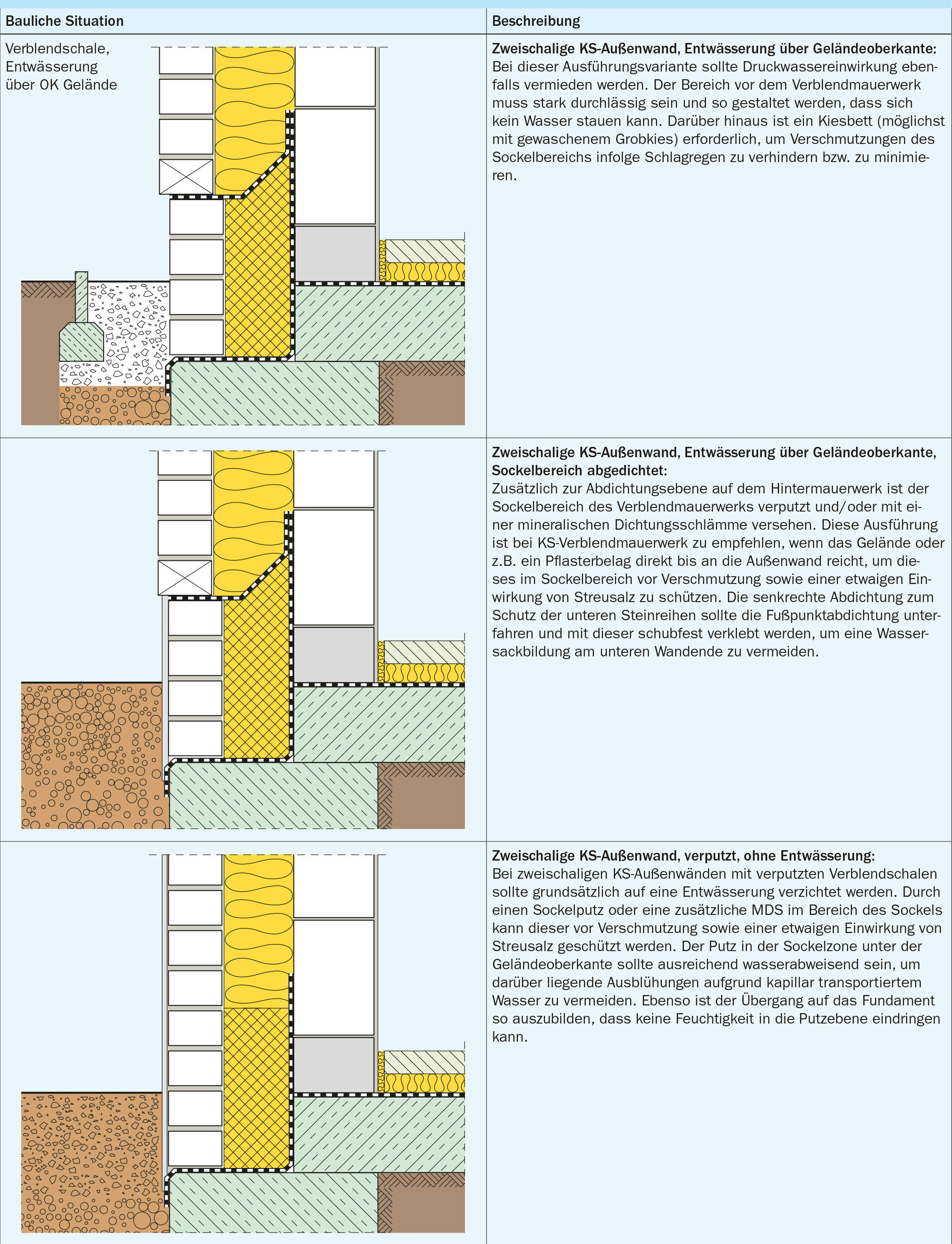 | Bauliche Situation | Beschreibung |
|---|---|
| Verblendschale, Entwässerung über OK Gelände | **Zweischalige KS-Außenwand, Entwässerung über Geländeoberkante:** Bei dieser Ausführungsvariante sollte Druckwassereinwirkung ebenfalls vermieden werden. Der Bereich vor dem Verblendmauerwerk muss stark durchlässig sein und so gestaltet werden, dass sich kein Wasser stauen kann. Darüber hinaus ist ein Kiesbett (möglichst mit gewaschenem Grobkies) erforderlich, um Verschmutzungen des Sockelbereichs infolge Schlagregen zu verhindern bzw. zu minimieren. |
| | **Zweischalige KS-Außenwand, Entwässerung über Geländeoberkante, Sockelbereich abgedichtet:** Zusätzlich zur Abdichtungsebene auf dem Hintermauerwerk ist der Sockelbereich des Verblendmauerwerks verputzt und/oder mit einer mineralischen Dichtungsschlämme versehen. Diese Ausführung ist bei KS-Verblendmauerwerk zu empfehlen, wenn das Gelände oder z.B. ein Pflasterbelag direkt bis an die Außenwand reicht, um dieses im Sockelbereich vor Verschmutzung sowie einer etwaigen Einwirkung von Streusalz zu schützen. Die senkrechte Abdichtung zum Schutz der unteren Steinreihen sollte die Fußpunktabdichtung unterfahren und mit dieser schubfest verklebt werden, um eine Wassersackbildung am unteren Wandende zu vermeiden. |
| | **Zweischalige KS-Außenwand, verputzt, ohne Entwässerung:** Bei zweischaligen KS-Außenwänden mit verputzten Verblendschalen sollte grundsätzlich auf eine Entwässerung verzichtet werden. Durch einen Sockelputz oder eine zusätzliche MDS im Bereich des Sockels kann dieser vor Verschmutzung sowie einer etwaigen Einwirkung von Streusalz geschützt werden. Der Putz in der Sockelzone unter der Geländeoberkante sollte ausreichend wasserabweisend sein, um darüber liegende Ausblühungen aufgrund kapillar transportiertem Wasser zu vermeiden. Ebenso ist der Übergang auf das Fundament so auszubilden, dass keine Feuchtigkeit in die Putzebene eindringen kann. |