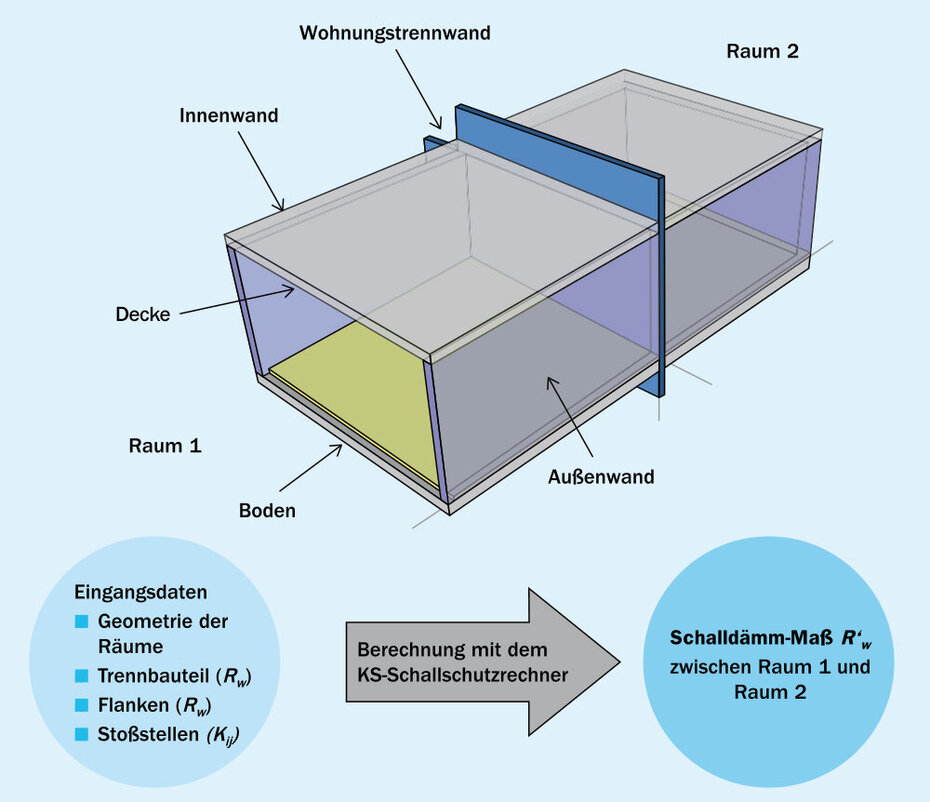 Wohnungstrennwand

Raum 2

Innenwand

Decke

Raum 1

Boden

Außenwand

Eingangsdaten
■ Geometrie der Räume
■ Trennbauteil ($R_w$)
■ Flanken ($R_w$)
■ Stoßstellen ($K_{ij}$)

Berechnung mit dem KS-Schallschutzrechner

Schalldämm-Maß $R'_w$ zwischen Raum 1 und Raum 2