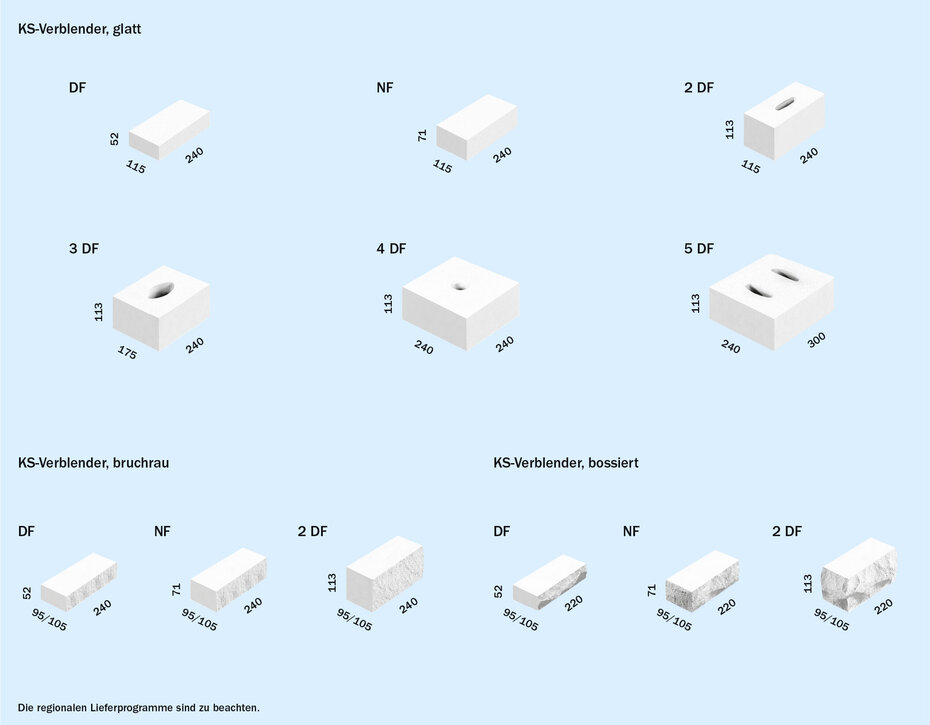 KS-Verblender, glatt

DF
52
115
240

NF
71
115
240

2 DF
113
115
240

3 DF
113
175
240

4 DF
113
240
240

5 DF
113
240
300

KS-Verblender, bruchrau

DF
52
95/105
240

NF
71
95/105
240

2 DF
113
95/105
240

KS-Verblender, bossiert

DF
52
95/105
220

NF
71
95/105
220

2 DF
113
95/105
220

Die regionalen Lieferprogramme sind zu beachten.