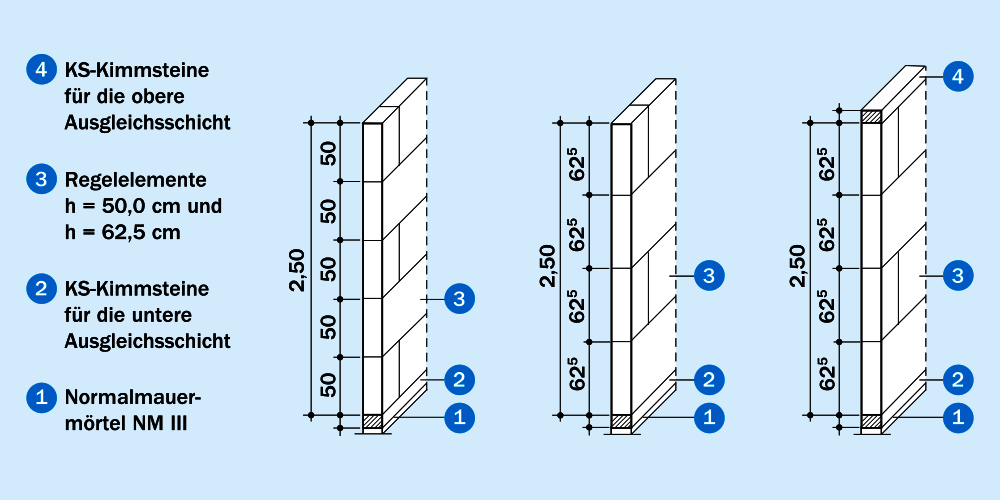 4 KS-Kimmsteine für die obere Ausgleichsschicht

3 Regelelemente h = 50,0 cm und h = 62,5 cm

2 KS-Kimmsteine für die untere Ausgleichsschicht

1 Normalmauermörtel NM III

2,50
50
50
50
50
50
3
2
1

2,50
$62^5$
$62^5$
$62^5$
$62^5$
3
2
1

2,50
$62^5$
$62^5$
$62^5$
$62^5$
4
3
2
1