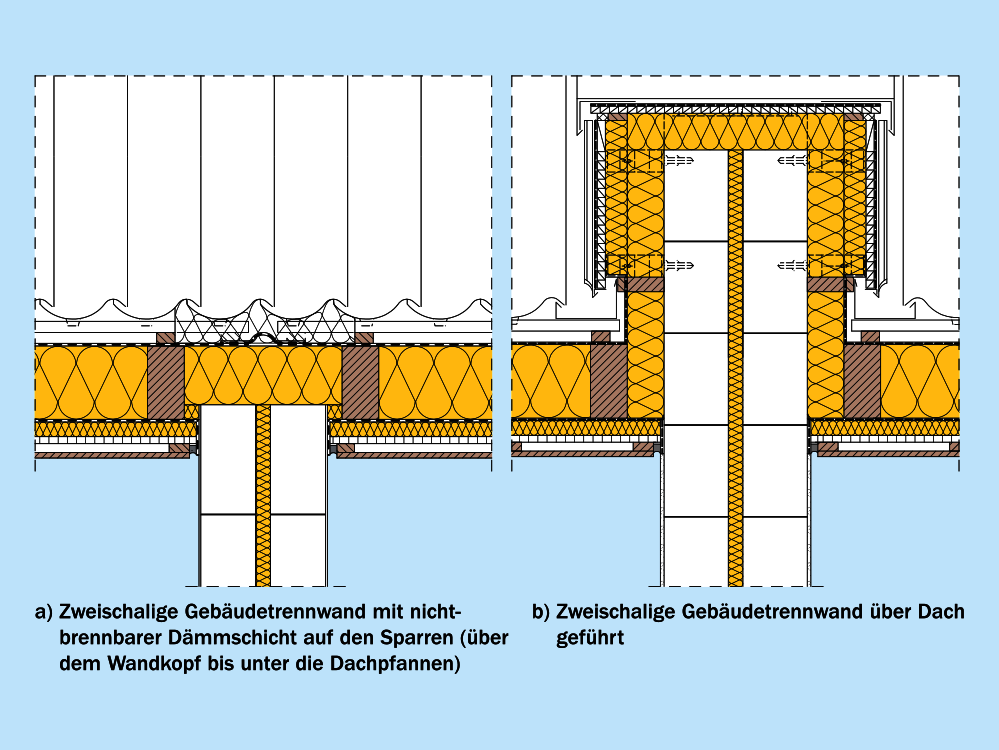 a) Zweischalige Gebäudetrennwand mit nichtbrennbarer Dämmschicht auf den Sparren (über dem Wandkopf bis unter die Dachpfannen)

b) Zweischalige Gebäudetrennwand über Dach geführt