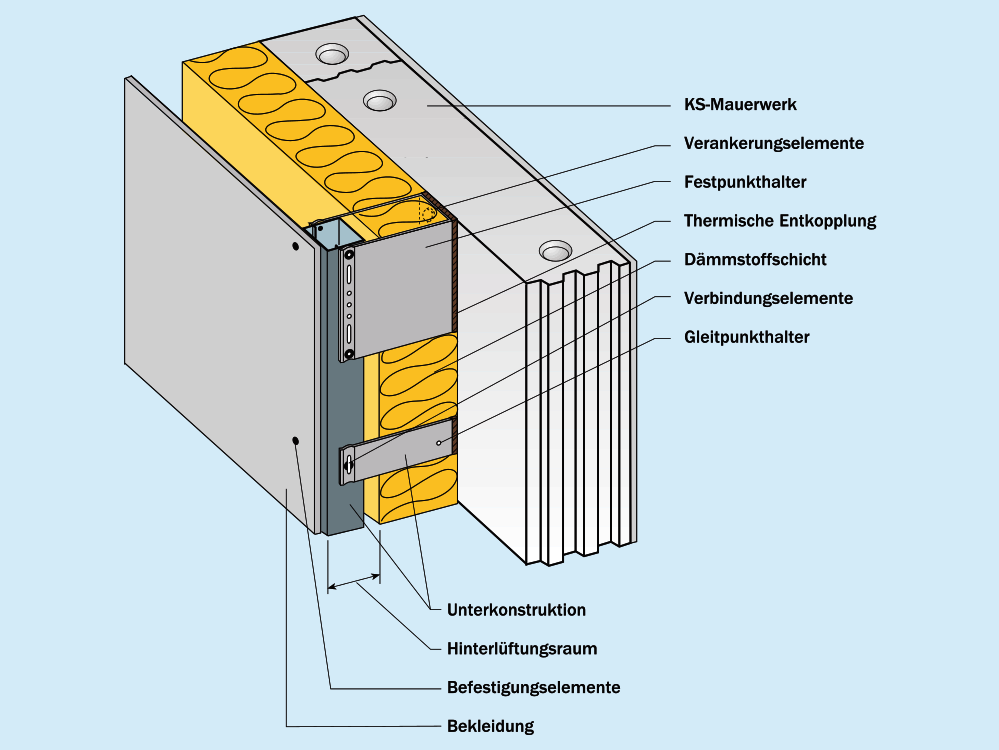 KS-Mauerwerk
Verankerungselemente
Festpunkthalter
Thermische Entkopplung
Dämmstoffschicht
Verbindungselemente
Gleitpunkthalter
Unterkonstruktion
Hinterlüftungsraum
Befestigungselemente
Bekleidung