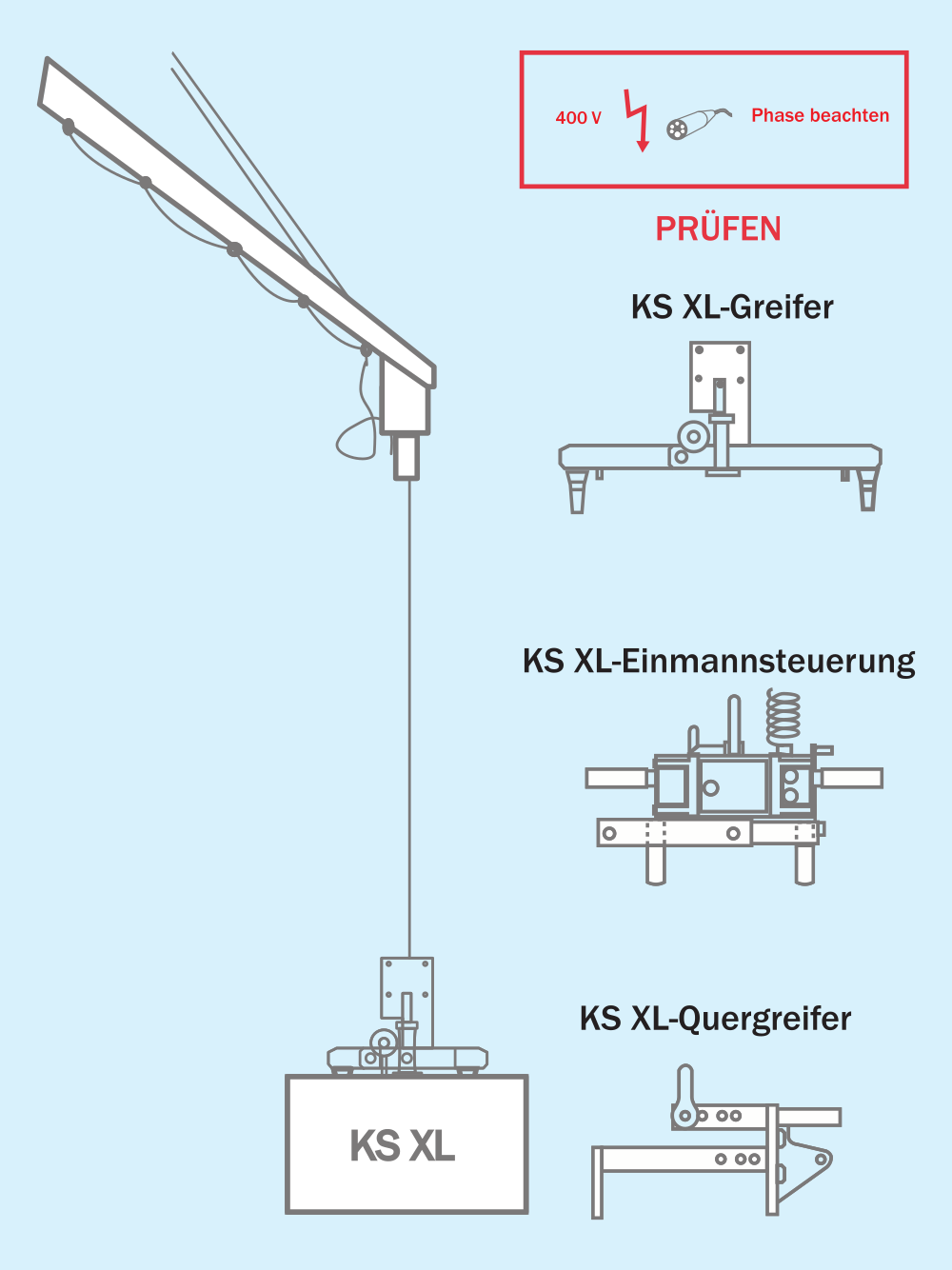 400 V

Phase beachten

PRÜFEN

KS XL-Greifer

KS XL-Einmannsteuerung

KS XL-Quergreifer

KS XL